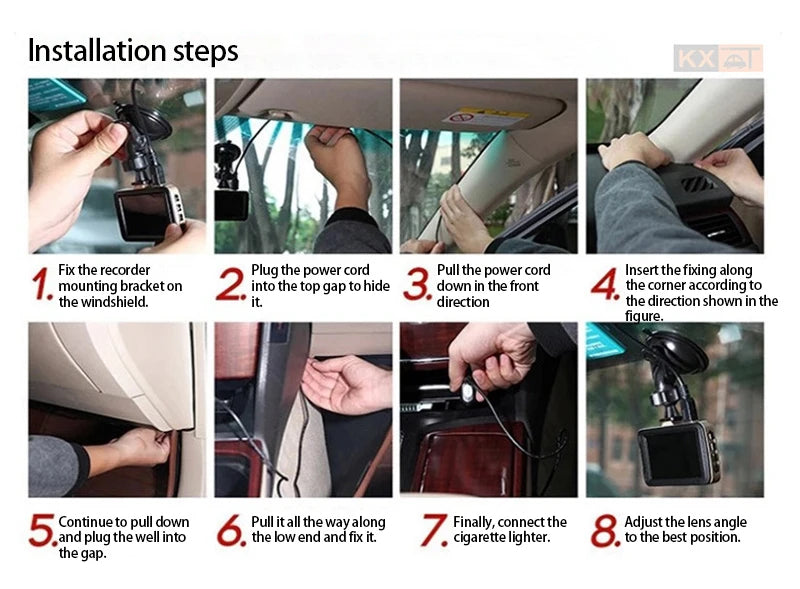 Installation steps

KX

1. Fix the recorder mounting bracket on the windshield.

2. Plug the power cord into the top gap to hide it.

3. Pull the power cord down in the front direction

4. Insert the fixing along the corner according to the direction shown in the figure.

5. Continue to pull down and plug the well into the gap.

6. Pull it all the way along the low end and fix it.

7. Finally, connect the cigarette lighter.

8. Adjust the lens angle to the best position.